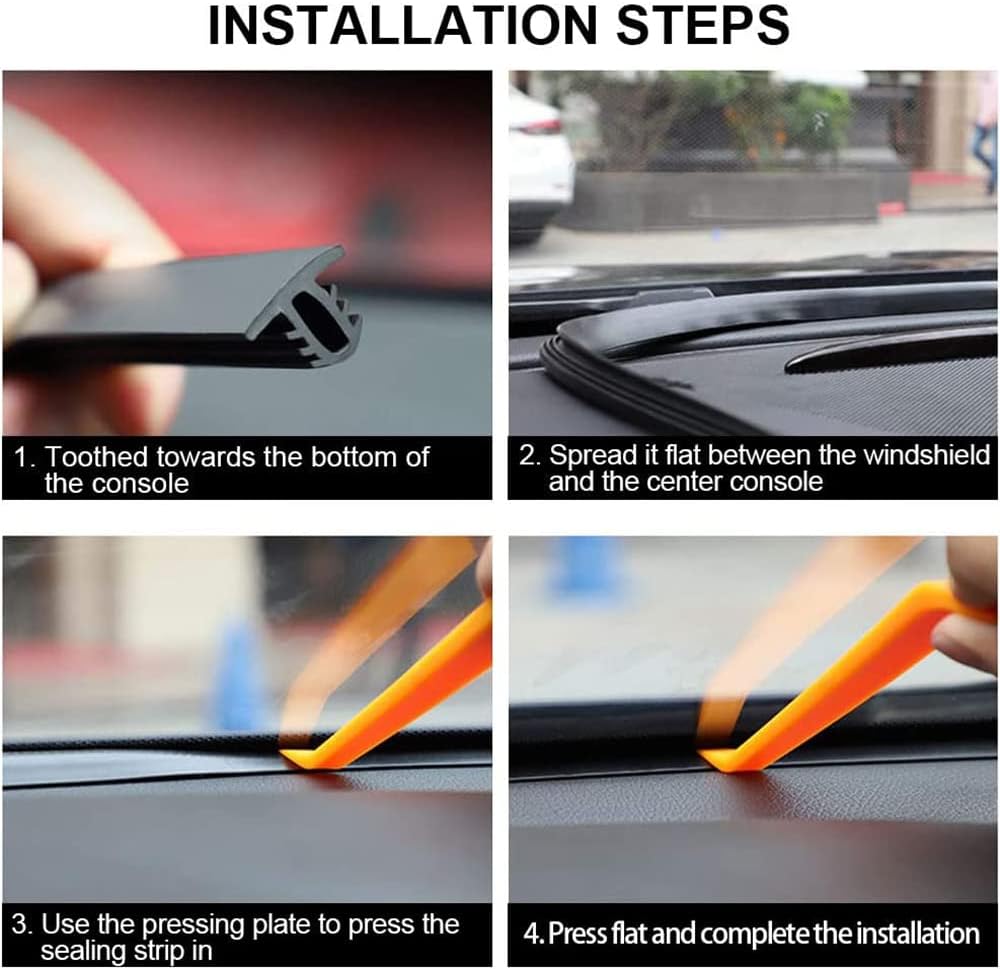 INSTALLATION STEPS

1. Toothed towards the bottom of the console

2. Spread it flat between the windshield and the center console

3. Use the pressing plate to press the sealing strip in

4. Press flat and complete the installation